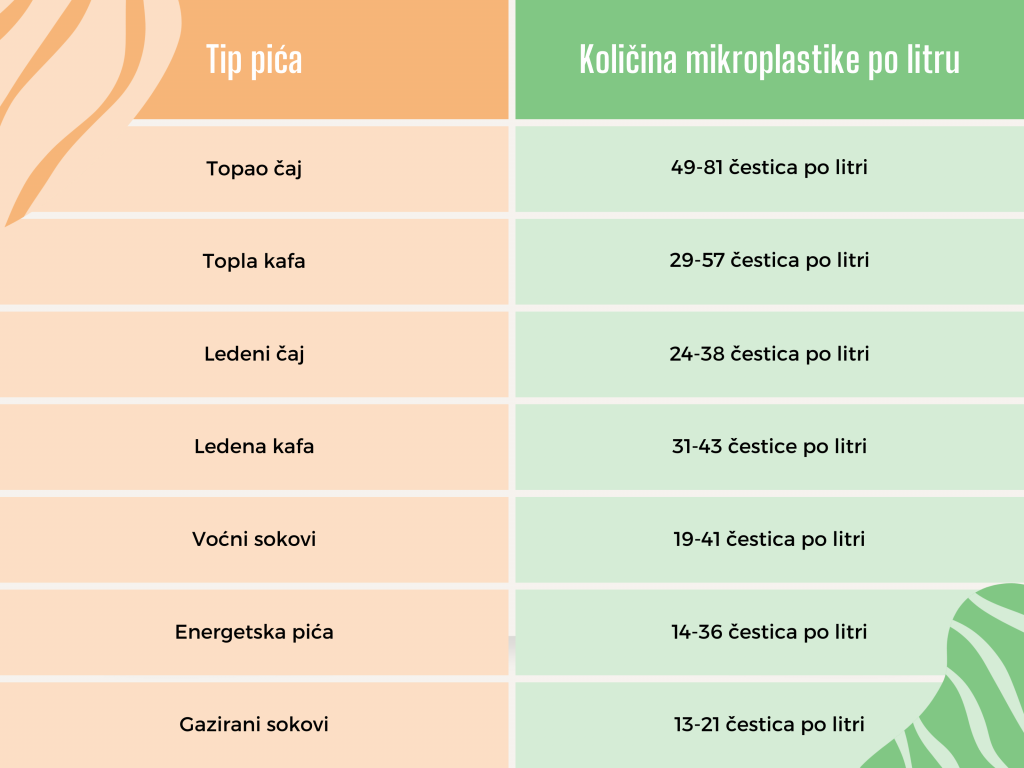 | Tip pića | Količina mikroplastike po litru |
|---|---|
| Topao čaj | 49-81 čestica po litri |
| Topla kafa | 29-57 čestica po litri |
| Ledeni čaj | 24-38 čestica po litri |
| Ledena kafa | 31-43 čestice po litri |
| Voćni sokovi | 19-41 čestica po litri |
| Energetska pića | 14-36 čestica po litri |
| Gazirani sokovi | 13-21 čestica po litri |